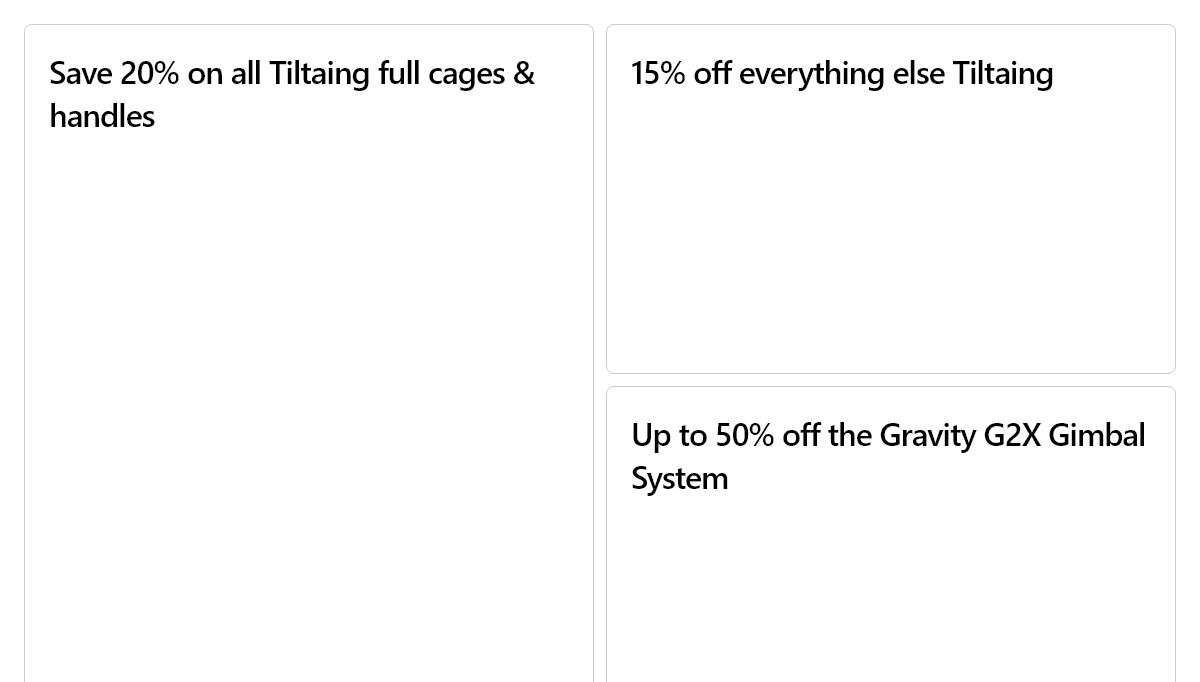 Save 20% on all Tiltaing full cages & handles

15% off everything else Tiltaing

Up to 50% off the Gravity G2X Gimbal System